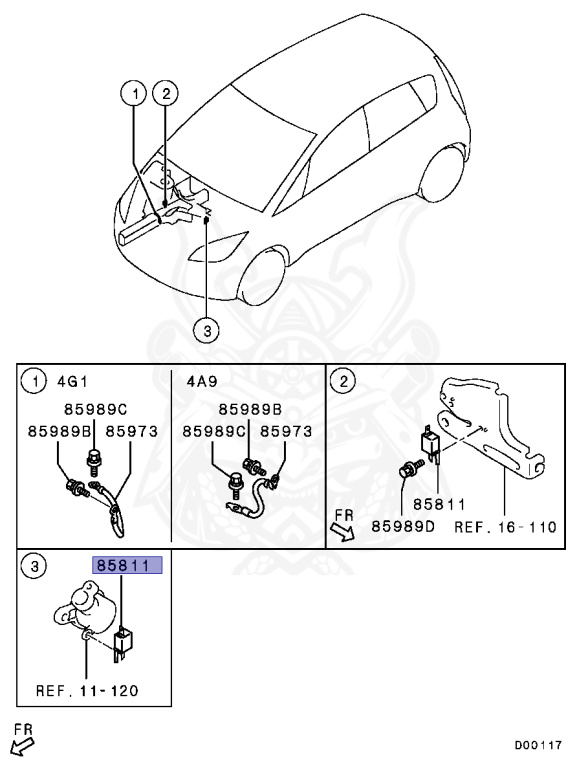 1
2
3

1 4G1
85989C
85989B 85973

4A9
85989B
85989C 85973

2
85811
FR
85989D REF. 16-110

3
85811
REF. 11-120

FR

D00117