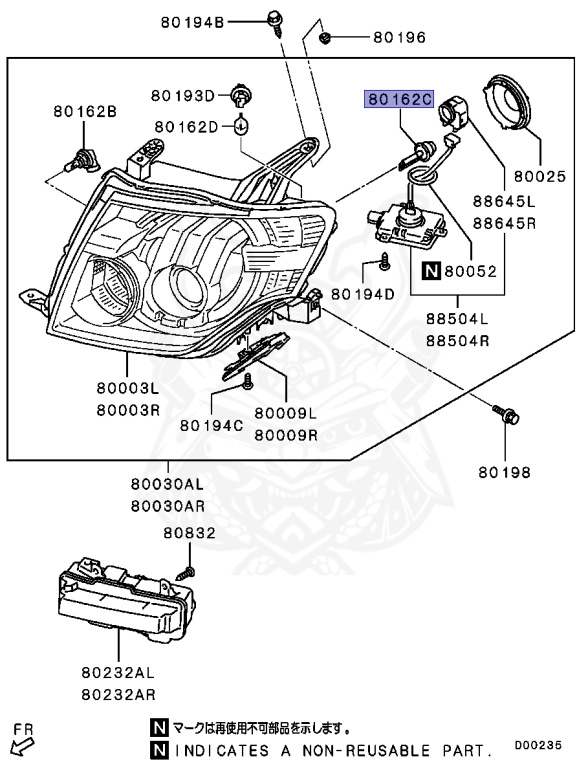 80194B
80196
80193D
80162B
80162D
80162C
80025
88645L
88645R
N 80052
80194D
88504L
88504R
80003L
80003R
80194C
80009L
80009R
80198
80030AL
80030AR
80832
80232AL
80232AR
FR
N マークは再使用不可部品を示します。
N INDICATES A NON-REUSABLE PART.
D00235