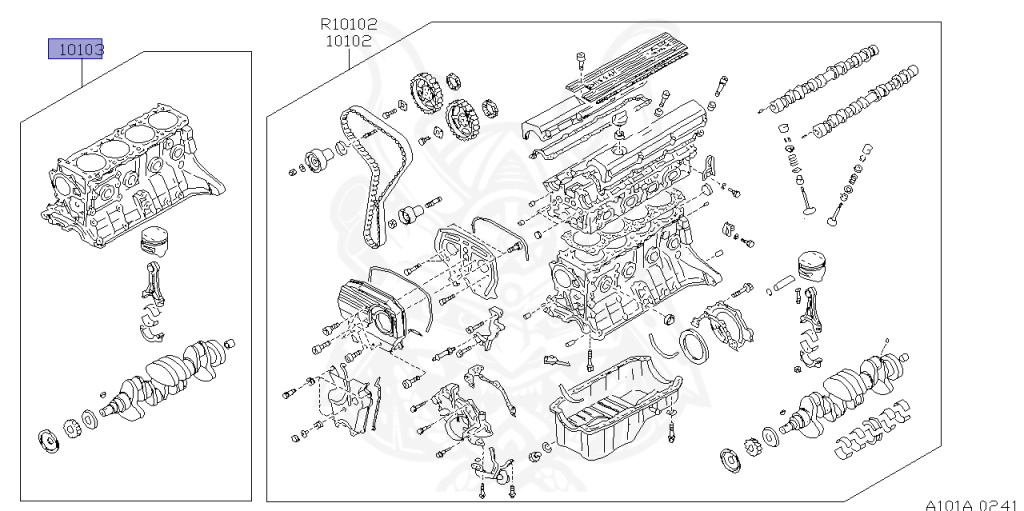 10103

R10102
10102

A101A 0241