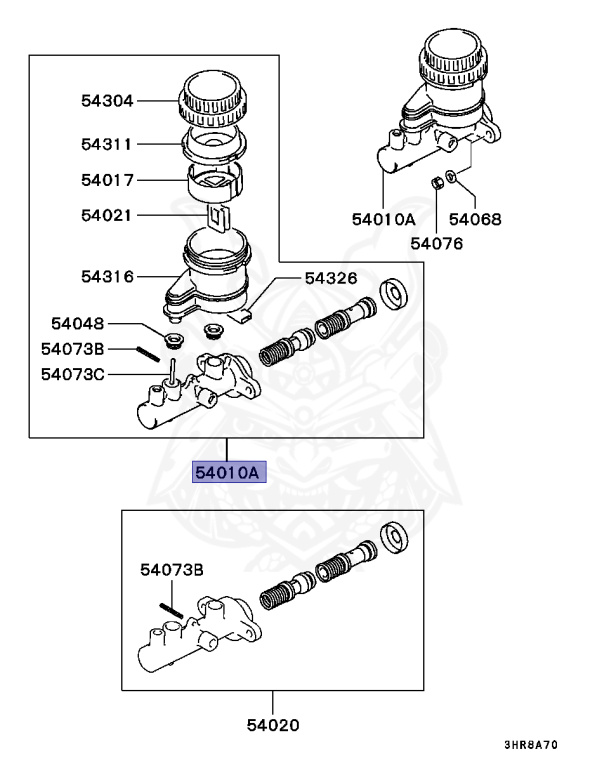 54304
54311
54017
54021
54316
54326
54048
54073B
54073C
54010A
54068
54076
54010A
54073B
54020
3HR8A70