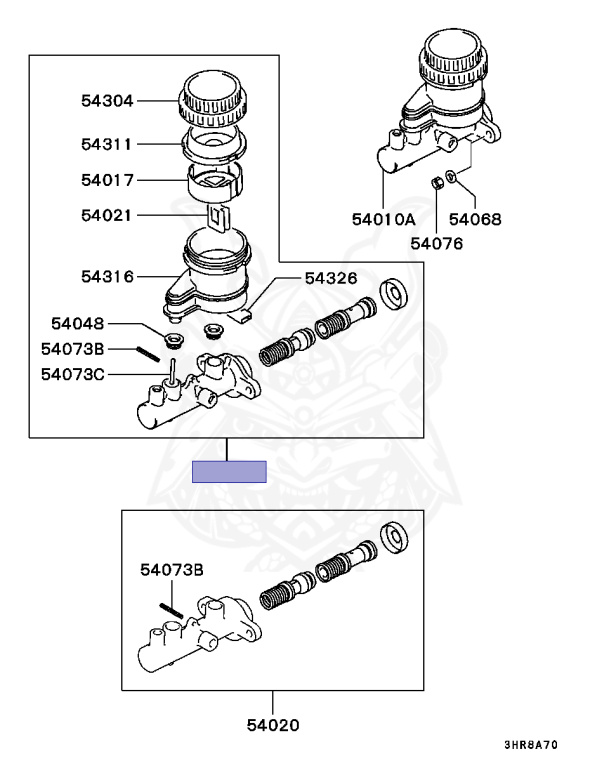 54304
54311
54017
54021
54316
54326
54048
54073B
54073C

54010A
54068
54076

54073B
54020

3HR8A70