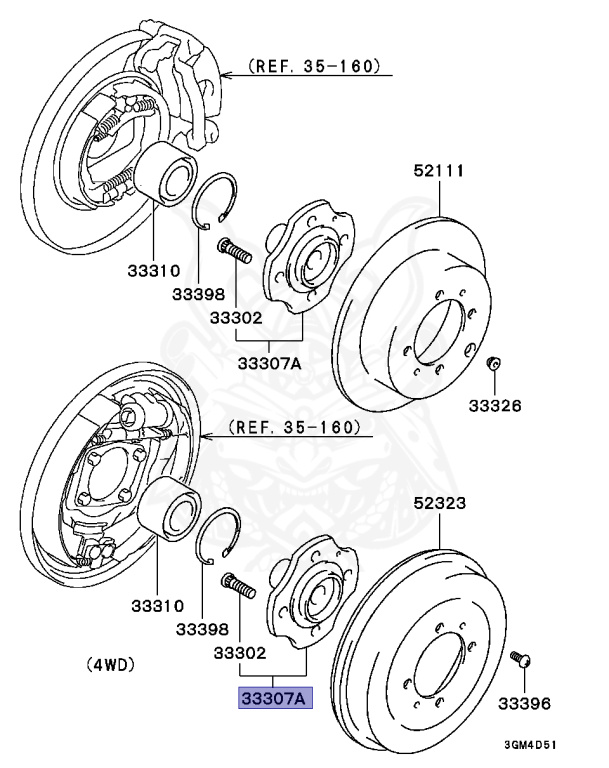 (REF. 35-160)

52111

33310

33398

33302

33307A

33326

(REF. 35-160)

52323

33310

33398

33302

(4WD)

33307A

33396

3GM4D51