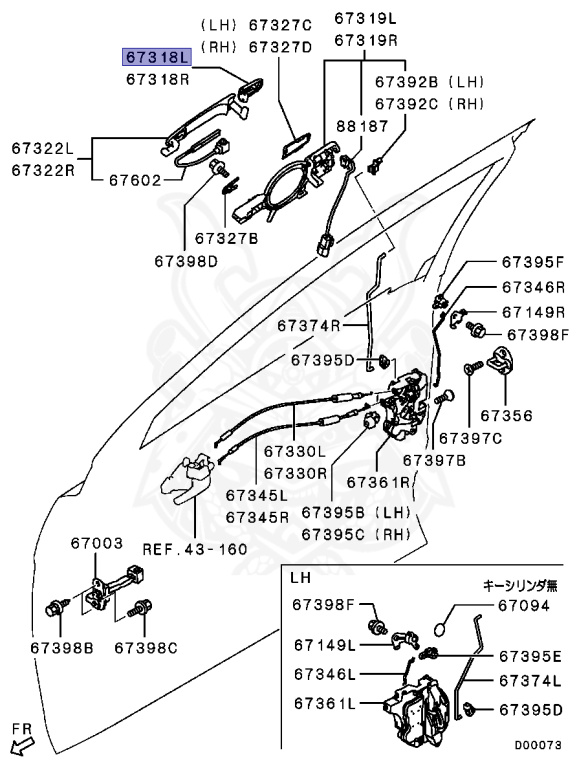 (LH) 67327C
(RH) 67327D
67319L
67319R
67318L
67318R
67392B (LH)
67392C (RH)
88187
67322L
67322R
67602
67327B
67398D
67395F
67346R
67149R
67398F
67374R
67395D
67356
67397C
67397B
67330L
67330R
67361R
67345L
67345R
67395B (LH)
67395C (RH)
REF.43-160
67003
67398B
67398C
LH
キーシリンダ無
67398F
67094
67149L
67395E
67346L
67374L
67361L
67395D
FR
D00073