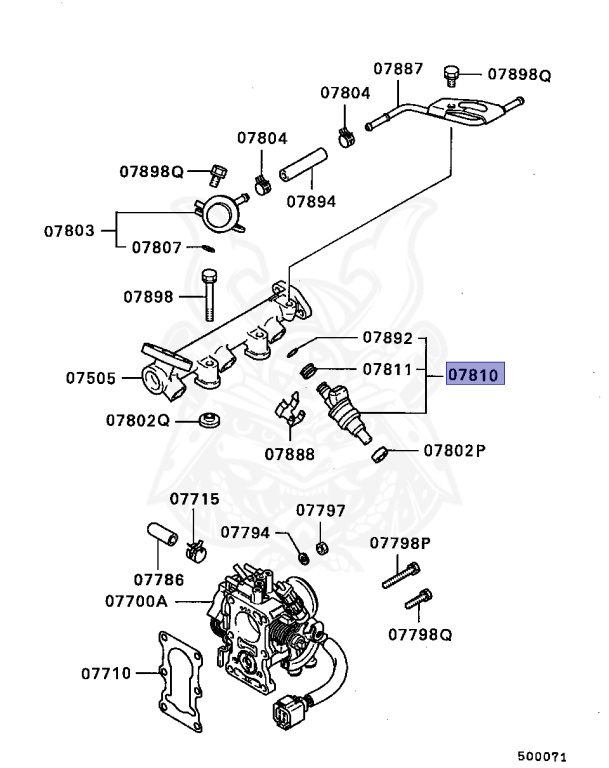 07887
07898Q
07804
07804
07898Q
07894
07803
07807
07898
07892
07811
07810
07505
07802Q
07888
07802P
07715
07797
07794
07798P
07786
07700A
07798Q
07710
500071