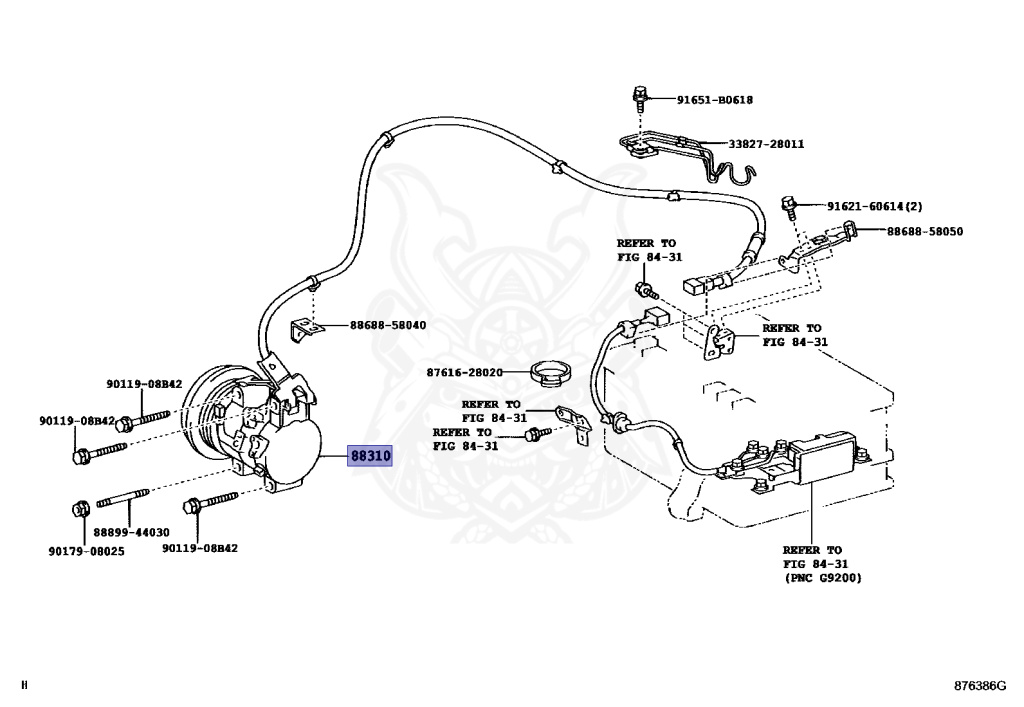 91651-B0618
33827-28011
91621-60614(2)
88688-58050
REFER TO
FIG 84-31
REFER TO
FIG 84-31
88688-58040
87616-28020
90119-08B42
90119-08B42
REFER TO
FIG 84-31
REFER TO
FIG 84-31
88310
88899-44030
90179-08025
90119-08B42
REFER TO
FIG 84-31
(PNC G9200)
H
876386G