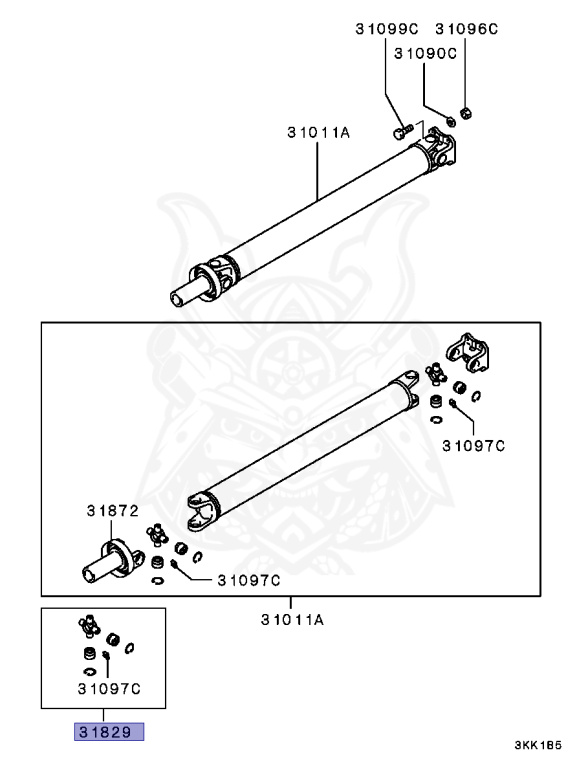 31099C 31096C
31090C
31011A
31097C
31872
31097C
31011A
31097C
31829
3KK1B5