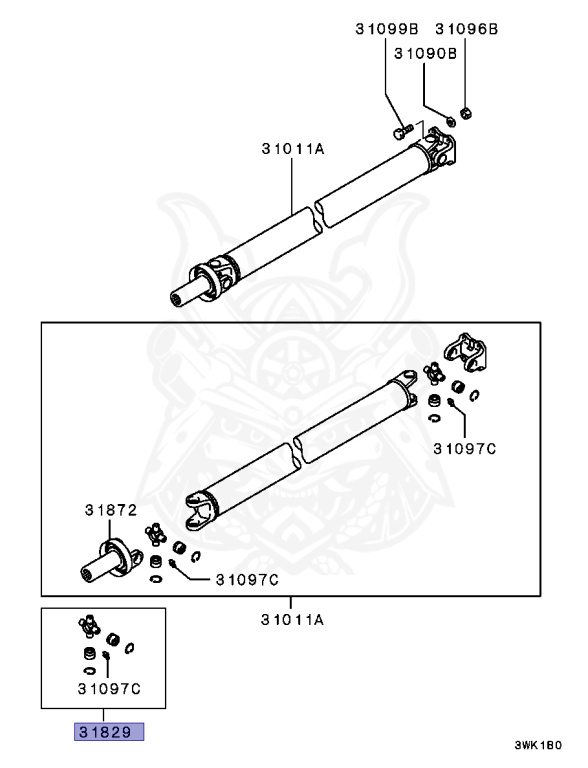 31099B
31096B
31090B
31011A
31097C
31872
31097C
31011A
31097C
31829
3WK1B0