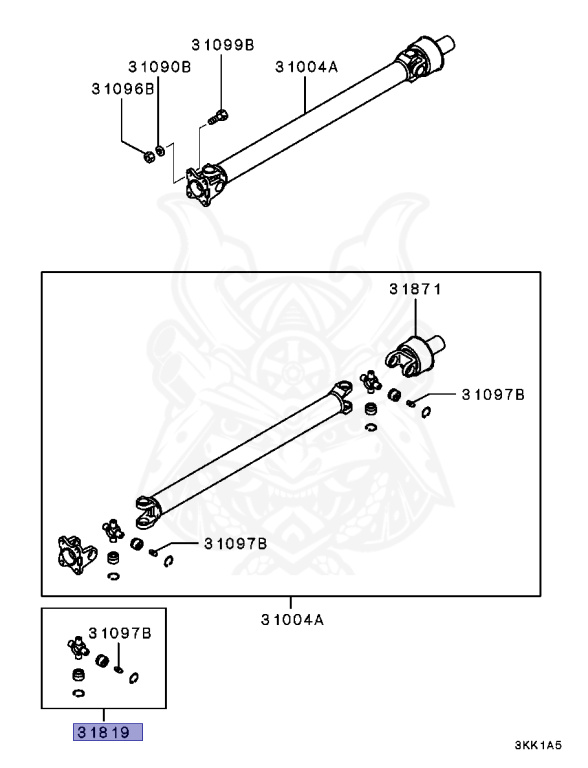 31099B
31090B
31004A
31096B

31871
31097B
31097B
31004A

31097B
31819

3KK1A5