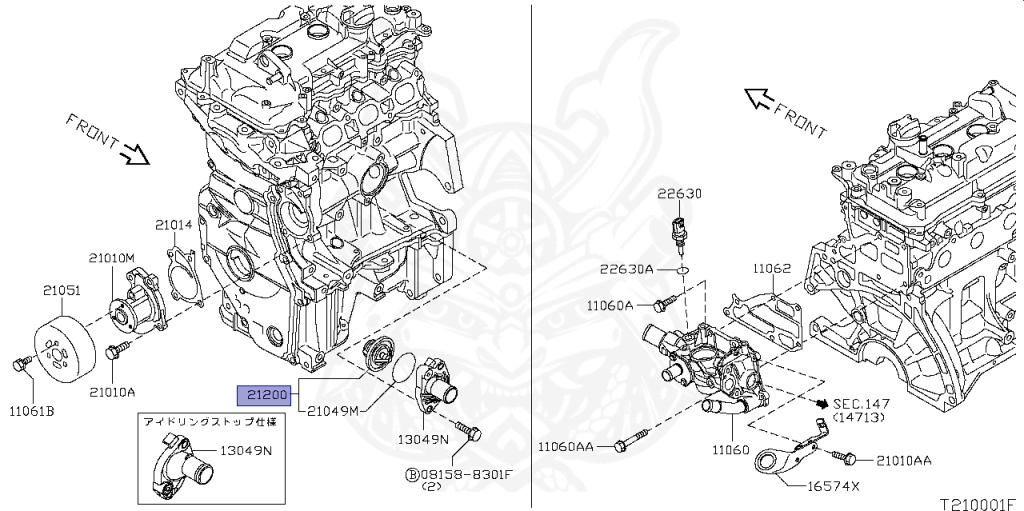 FRONT

21014

21010M

21051

21010A

11061B

21200

21049M

13049N

アイドリングストップ仕様

13049N

Ⓑ08158-8301F
(2)

FRONT

22630

22630A

11062

11060A

SEC.147
(14713)

11060AA

11060

21010AA

16574X

T210001F