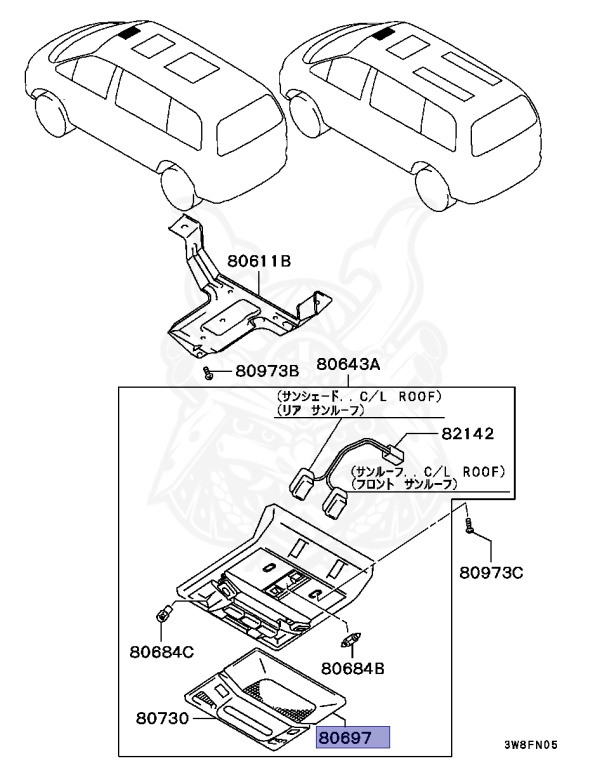 80611B

80973B

80643A

(サンシェード．．C/L ROOF)
(リア サンルーフ)

82142

(サンルーフ．．C/L ROOF)
(フロント サンルーフ)

80973C

80684C

80684B

80730

80697

3W8FN05