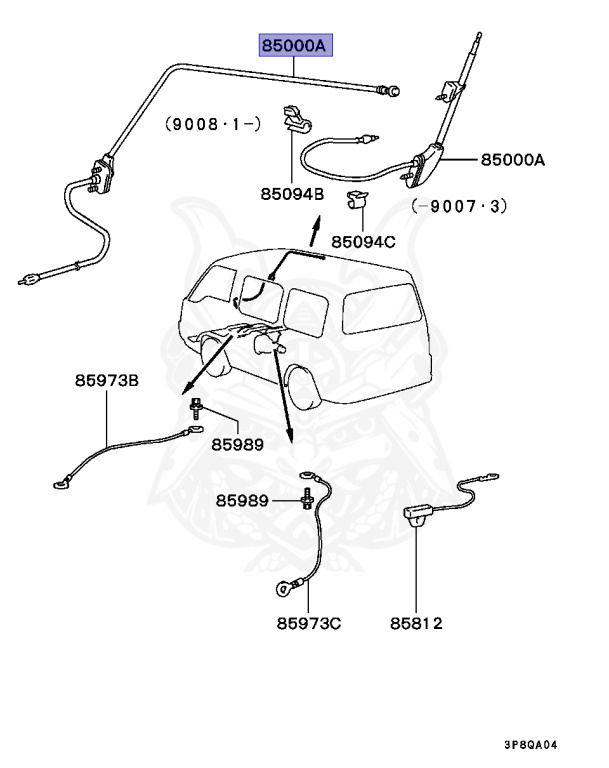 85000A

(9008·1-)

85000A

85094B

(-9007·3)

85094C

85973B

85989

85989

85973C

85812

3P8QA04