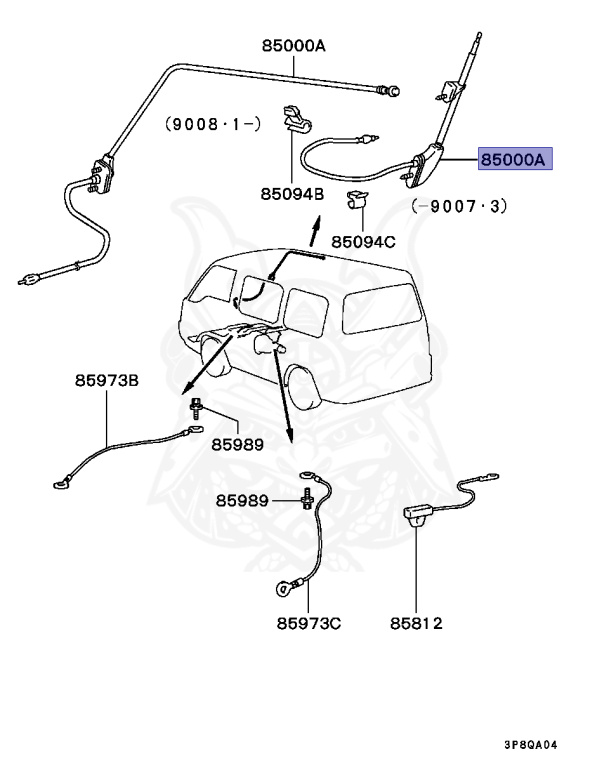 85000A

(9008·1-)

85000A

85094B

(-9007·3)

85094C

85973B

85989

85989

85973C

85812

3P8QA04