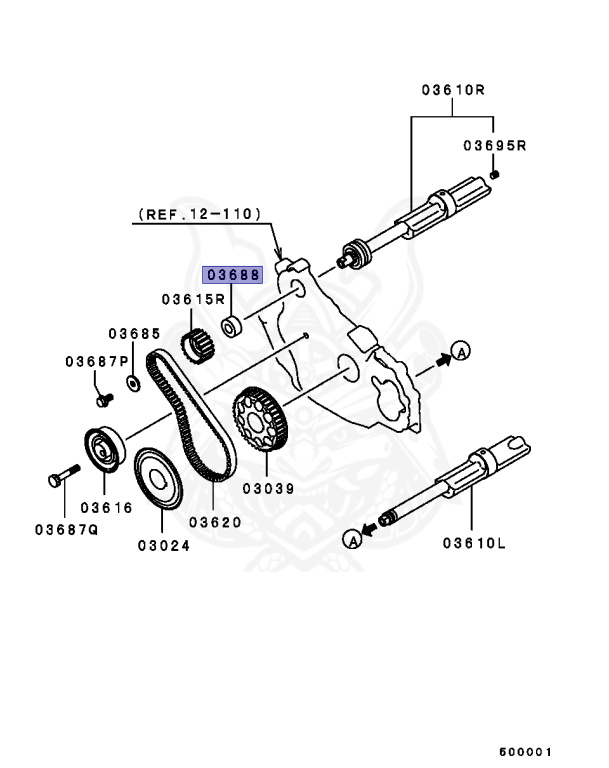 03610R
03695R
(REF.12-110)
03688
03615R
03685
03687P
A
03616
03687Q
03024
03620
03039
A
03610L
600001