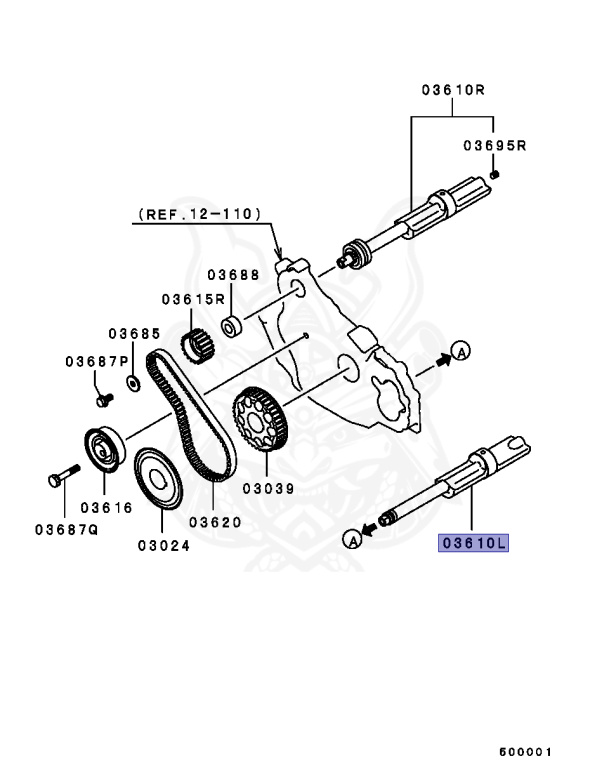 03610R
03695R
(REF.12-110)
03688
03615R
03685
03687P
A
03616
03687Q
03024
03620
03039
A
03610L
600001