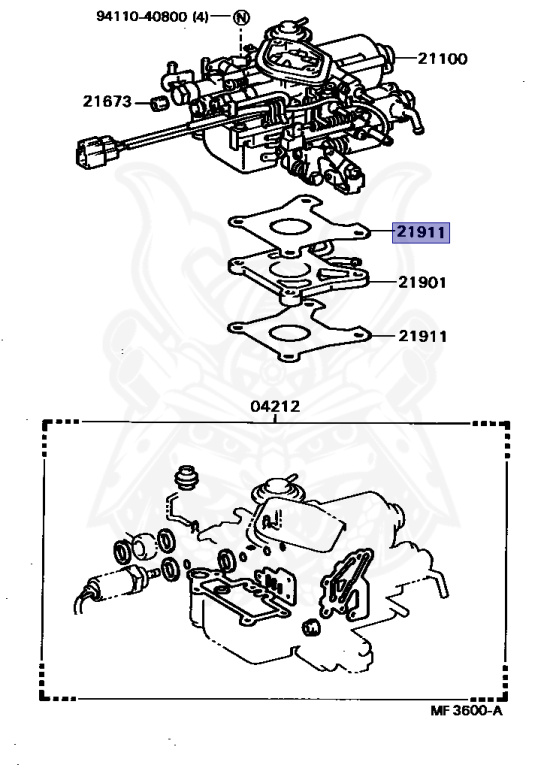 94110-40800 (4)
N
21100
21673
21911
21901
21911
04212
MF 3600-A