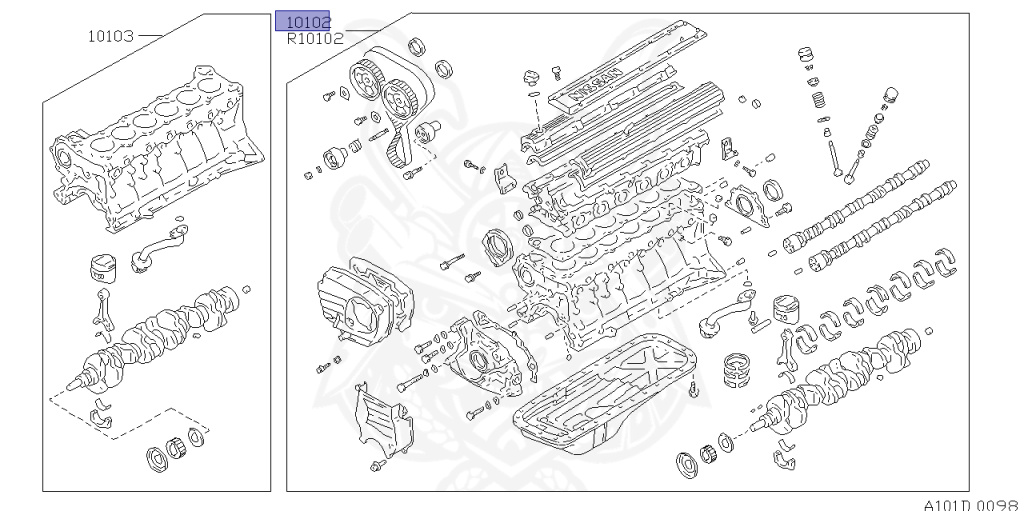 10103
10102
R10102
NISSAN
A101D 0098