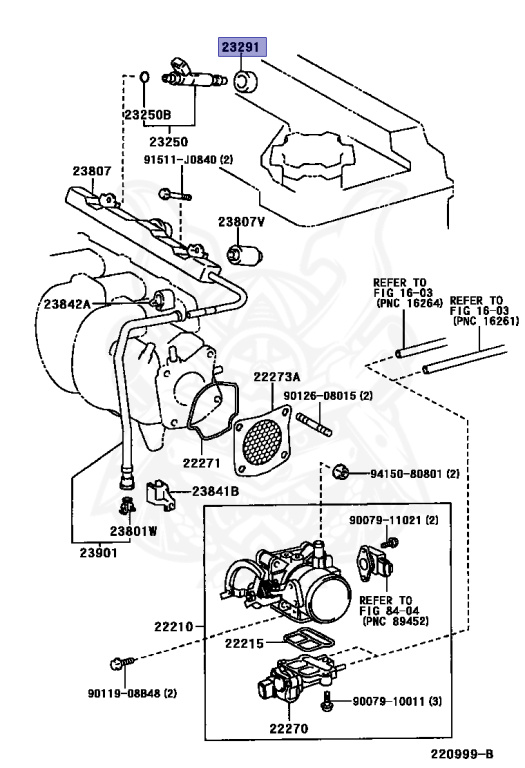 23291

23250B

23250

91511-J0840 (2)

23807

23807V

23842A

REFER TO FIG 16-03 (PNC 16264)

REFER TO FIG 16-03 (PNC 16261)

22273A

90126-08015 (2)

22271

94150-80801 (2)

23841B

23801W

23901

90079-11021 (2)

REFER TO FIG 84-04 (PNC 89452)

22210

22215

90119-08B48 (2)

90079-10011 (3)

22270

220999-B