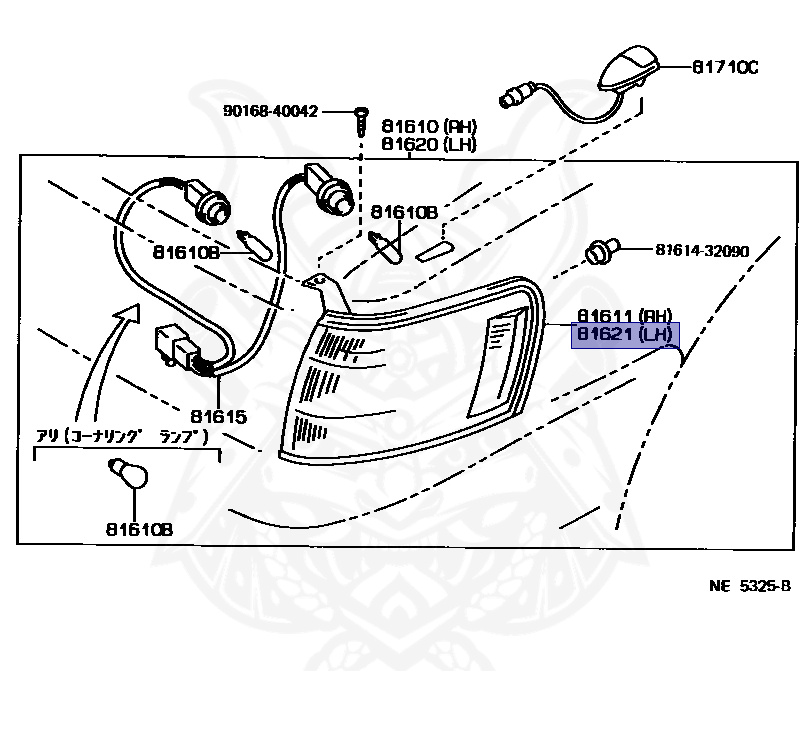 81710C

90168-40042

81610 (RH)
81620 (LH)

81610B

81610B

81614-32090

81611 (RH)
81621 (LH)

81615

アリ (コーナリング ランプ)

81610B

NE 5325-B