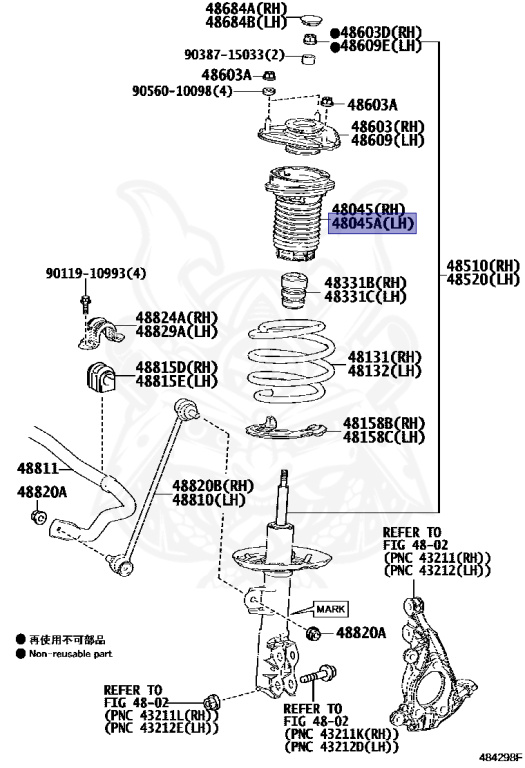 48684A(RH)
48684B(LH)
●48603D(RH)
●48609E(LH)
90387-15033(2)
48603A
90560-10098(4)
48603A
48603(RH)
48609(LH)
48045(RH)
48045A(LH)
48510(RH)
48520(LH)
90119-10993(4)
48331B(RH)
48331C(LH)
48824A(RH)
48829A(LH)
48131(RH)
48132(LH)
48815D(RH)
48815E(LH)
48158B(RH)
48158C(LH)
48811
48820A
48820B(RH)
48810(LH)
REFER TO
FIG 48-02
(PNC 43211(RH))
(PNC 43212(LH))
MARK
48820A
● 再使用不可部品
● Non-reusable part
REFER TO
FIG 48-02
(PNC 43211L(RH))
(PNC 43212E(LH))
REFER TO
FIG 48-02
(PNC 43211K(RH))
(PNC 43212D(LH))
484298F