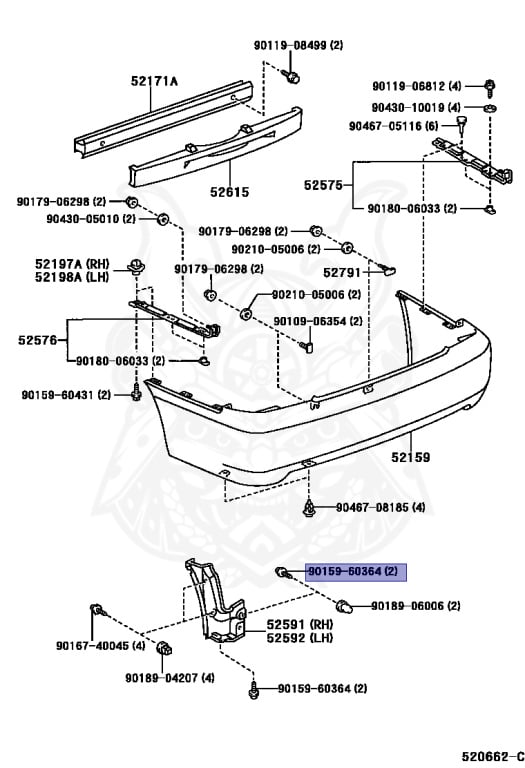 90119-08499 (2)
52171A
90119-06812 (4)
90430-10019 (4)
90467-05116 (6)
52615
52575
90179-06298 (2)
90180-06033 (2)
90430-05010 (2)
90179-06298 (2)
90210-05006 (2)
52197A (RH)
52198A (LH)
90179-06298 (2)
52791
90210-05006 (2)
90109-06354 (2)
52576
90180-06033 (2)
90159-60431 (2)
52159
90467-08185 (4)
90159-60364 (2)
90189-06006 (2)
52591 (RH)
52592 (LH)
90167-40045 (4)
90189-04207 (4)
90159-60364 (2)
520662-C