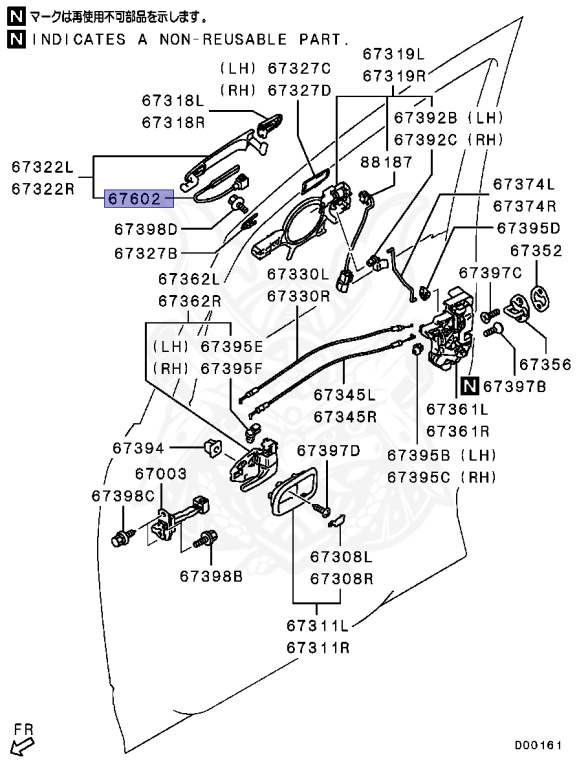 N マークは再使用不可部品を示します。
N INDICATES A NON-REUSABLE PART.

(LH) 67327C
(RH) 67327D
67319L
67319R
67318L
67318R
67392B (LH)
67392C (RH)
67322L
67322R
88187
67602
67374L
67374R
67398D
67395D
67327B
67352
67362L
67362R
67330L
67330R
67397C
(LH) 67395E
(RH) 67395F
67356
N 67397B
67345L
67345R
67361L
67361R
67394
67397D
67395B (LH)
67395C (RH)
67003
67398C
67398B
67308L
67308R
67311L
67311R
FR
D00161