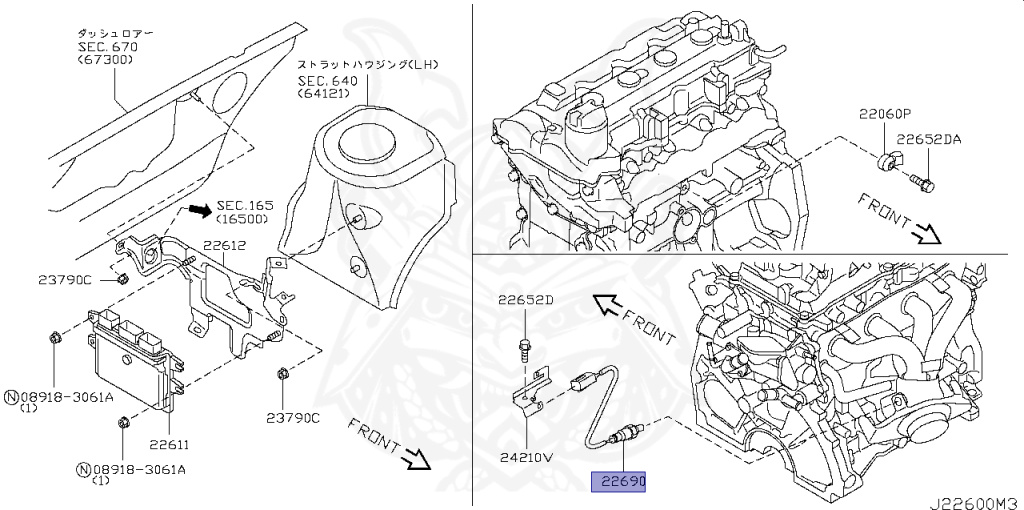 ダッシュロアー
SEC.670
(67300)

ストラットハウジング(LH)
SEC.640
(64121)

SEC.165
(16500)

22612

23790C

Ⓝ08918-3061A
(1)

22611

Ⓝ08918-3061A
(1)

23790C

FRONT

22060P

22652DA

FRONT

22652D

FRONT

24210V

22690

J22600M3