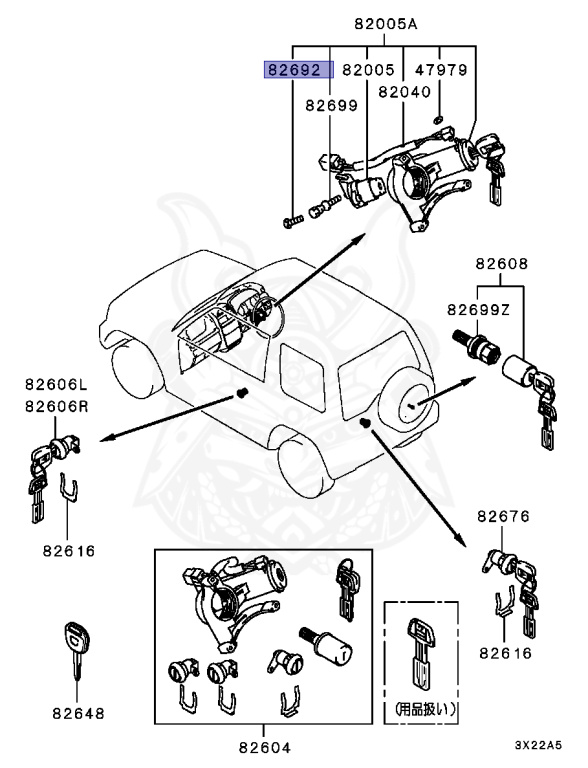 82005A
82692
82005
47979
82040
82699
82608
82699Z
82606L
82606R
82616
82676
82616
82648
(用品扱い)
82604
3X22A5