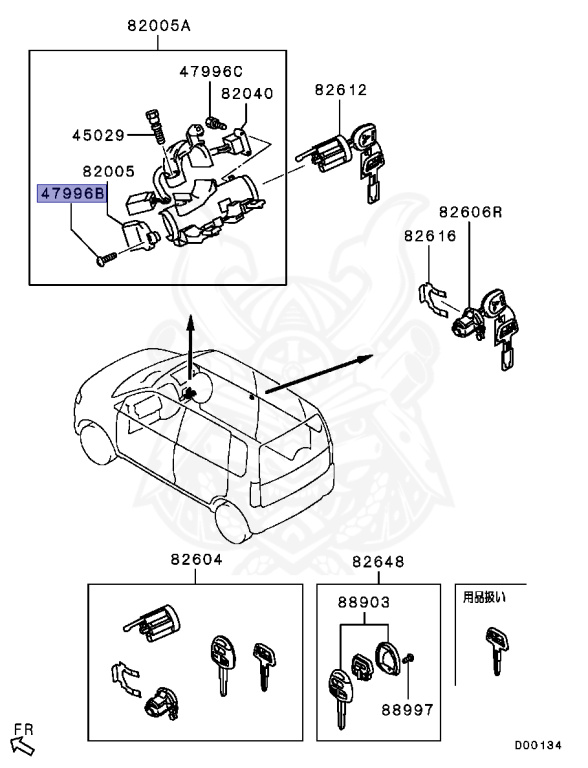 82005A
47996C
82040
45029
82005
47996B
82612
82606R
82616
82604
82648
88903
88997
用品扱い
FR
D00134