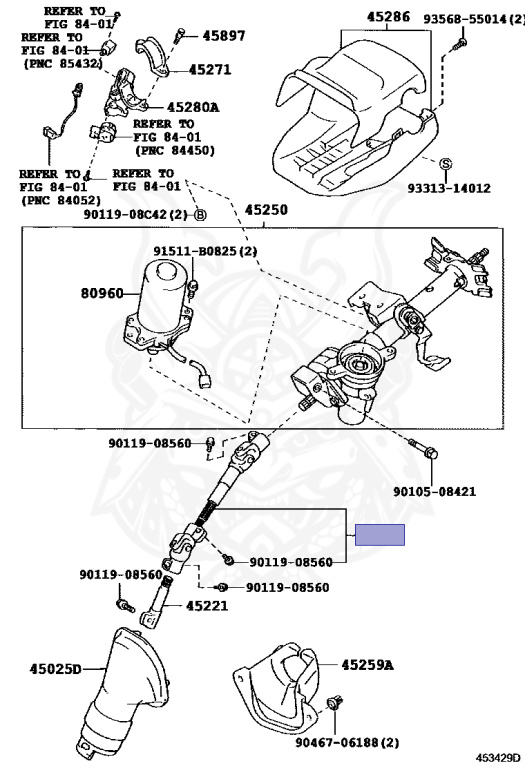 REFER TO
FIG 84-01
REFER TO
FIG 84-01
(PNC 85432)
45897
45271
45280A
REFER TO
FIG 84-01
(PNC 84450)
REFER TO
FIG 84-01
(PNC 84052)
REFER TO
FIG 84-01
90119-08C42(2) B
45286
93568-55014(2)
S
93313-14012
45250
91511-B0825(2)
80960
90119-08560
90105-08421
90119-08560
90119-08560
90119-08560
45221
45025D
45259A
90467-06188(2)
453429D