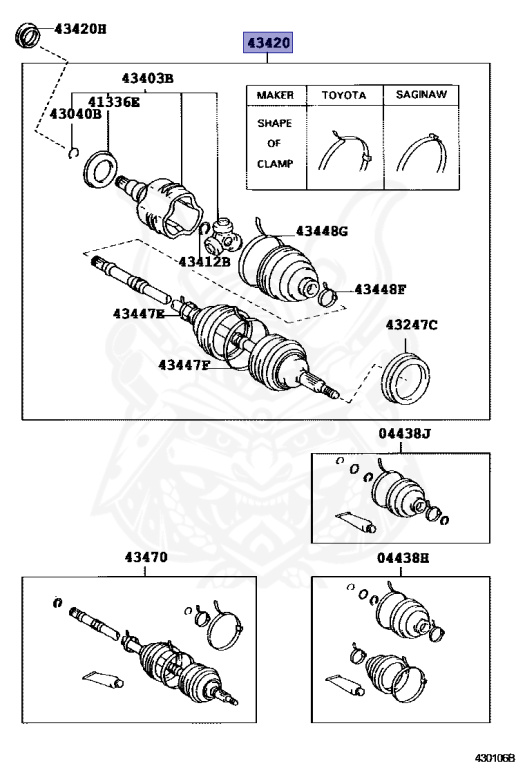 43420H

43420

43403B

41336E

43040B

| MAKER | TOYOTA | SAGINAW |
|---|---|---|
| SHAPE OF CLAMP | | |

43448G

43412B

43448F

43447E

43247C

43447F

04438J

43470

04438H

430106B