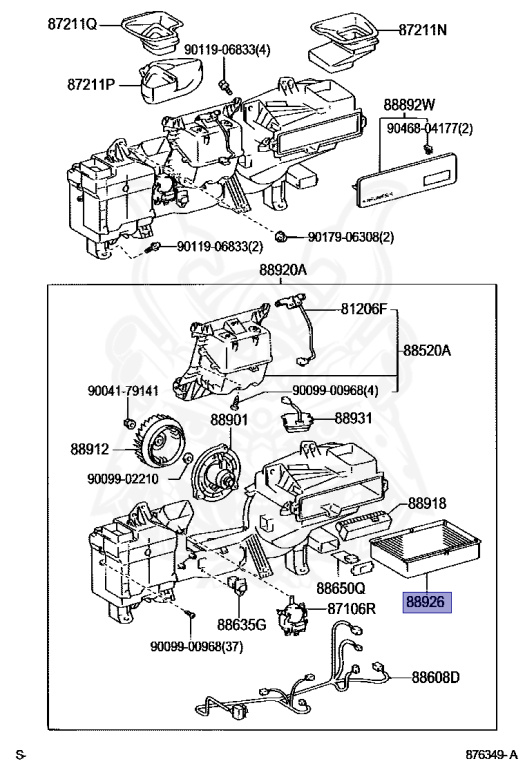 87211Q
87211N
90119-06833(4)
87211P
88892W
90468-04177(2)
90119-06833(2)
90179-06308(2)
88920A
81206F
88520A
90041-79141
90099-00968(4)
88901
88931
88912
90099-02210
88918
88650Q
88926
88635G
87106R
90099-00968(37)
88608D
S-
876349-A