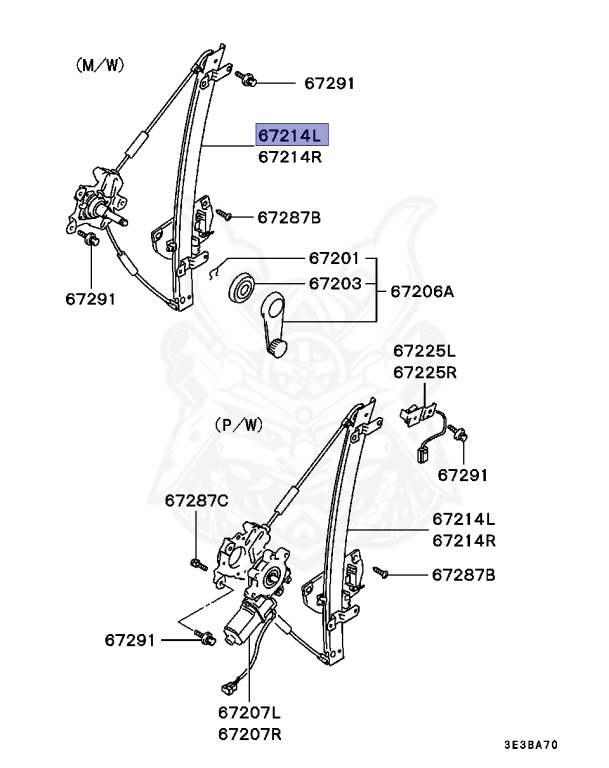 (M/W)

67291

67214L
67214R

67287B

67201

67203

67206A

67291

67225L
67225R

(P/W)

67291

67287C

67214L
67214R

67287B

67291

67207L
67207R

3E3BA70