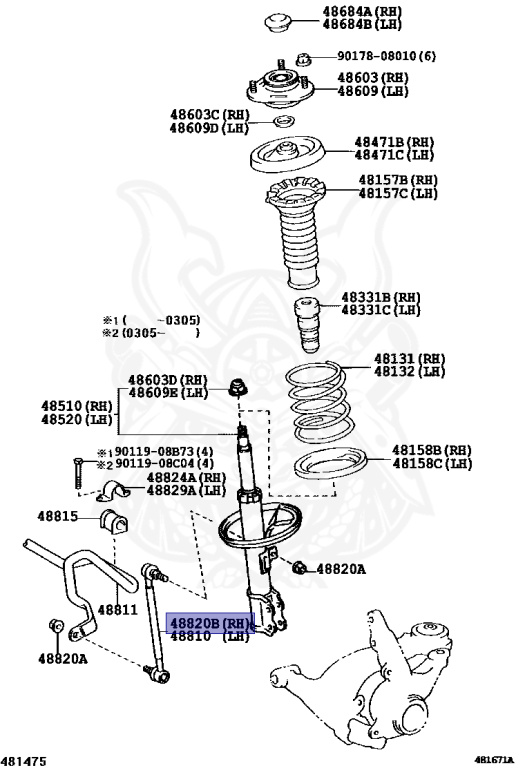 48684A (RH)
48684B (LH)

90178-08010 (6)

48603 (RH)
48609 (LH)

48603C (RH)
48609D (LH)

48471B (RH)
48471C (LH)

48157B (RH)
48157C (LH)

48331B (RH)
48331C (LH)

※1 ( -0305)
※2 (0305- )

48131 (RH)
48132 (LH)

48603D (RH)
48609E (LH)

48510 (RH)
48520 (LH)

※1 90119-08B73 (4)
※2 90119-08C04 (4)

48158B (RH)
48158C (LH)

48824A (RH)
48829A (LH)

48815

48820A

48811

48820B (RH)
48810 (LH)

48820A

481475

481671A