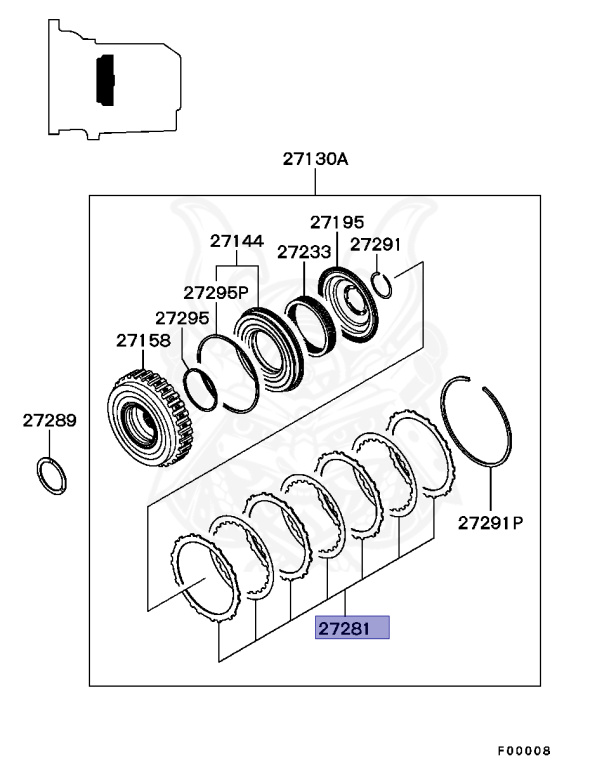 27130A

27195
27144
27233
27291
27295P
27295
27158
27289
27291P
27281

F00008