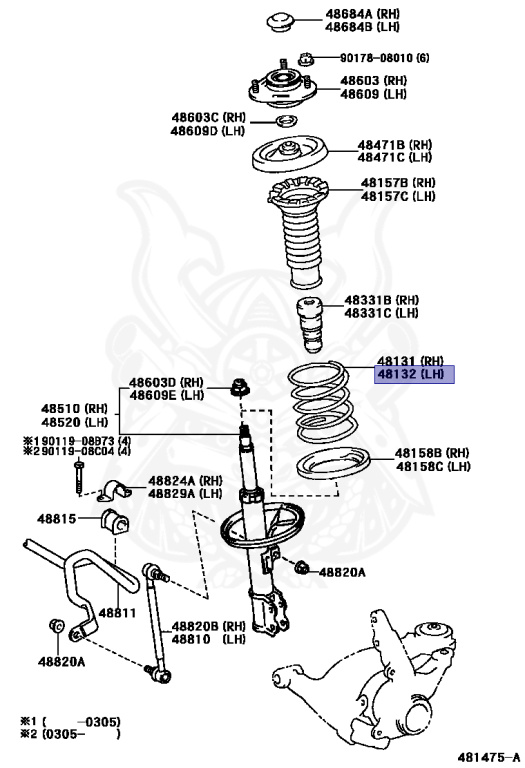 48684A (RH)
48684B (LH)

90178-08010 (6)

48603 (RH)
48609 (LH)

48603C (RH)
48609D (LH)

48471B (RH)
48471C (LH)

48157B (RH)
48157C (LH)

48331B (RH)
48331C (LH)

48131 (RH)
48132 (LH)

48603D (RH)
48609E (LH)

48510 (RH)
48520 (LH)

※190119-08973 (4)
※290119-08C04 (4)

48158B (RH)
48158C (LH)

48824A (RH)
48829A (LH)

48815

48820A

48811

48820B (RH)
48810 (LH)

48820A

※1 ( -0305)
※2 (0305- )

481475-A