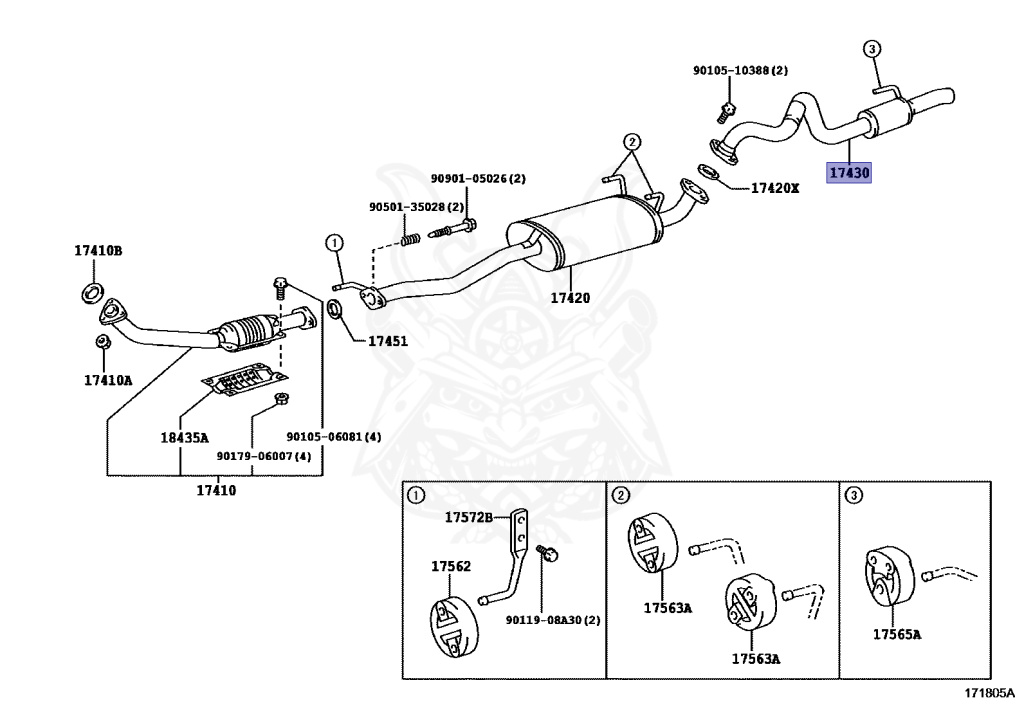 ③
90105-10388(2)
17430
②
17420X
90901-05026(2)
90501-35028(2)
①
17410B
17420
17451
17410A
18435A
90105-06081(4)
90179-06007(4)
17410

①
17572B
17562
90119-08A30(2)

②
17563A
17563A

③
17565A

171805A