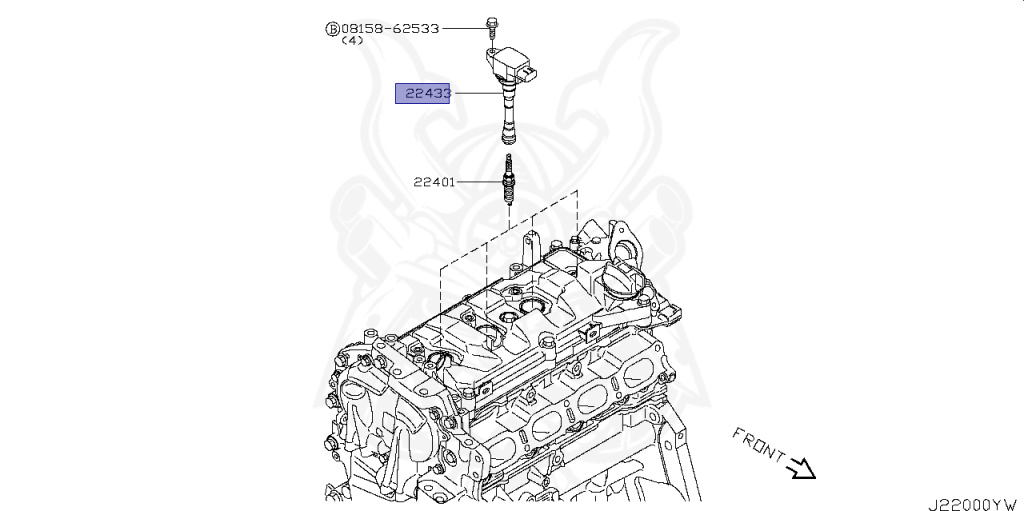 Ⓑ08158-62533
(4)

22433

22401

FRONT

J22000YW