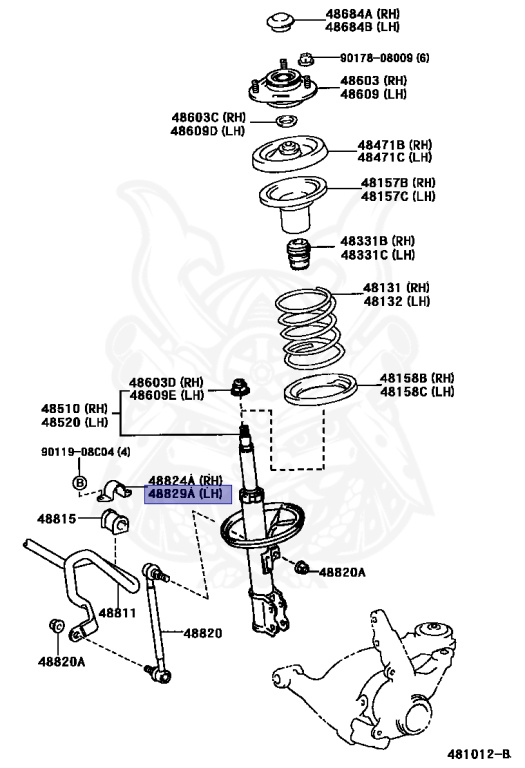 48684A (RH)
48684B (LH)

90178-08009 (6)

48603 (RH)
48609 (LH)

48603C (RH)
48609D (LH)

48471B (RH)
48471C (LH)

48157B (RH)
48157C (LH)

48331B (RH)
48331C (LH)

48131 (RH)
48132 (LH)

48603D (RH)
48609E (LH)

48158B (RH)
48158C (LH)

48510 (RH)
48520 (LH)

90119-08C04 (4)

B

48824A (RH)
48829A (LH)

48815

48820A

48811

48820

48820A

481012-B