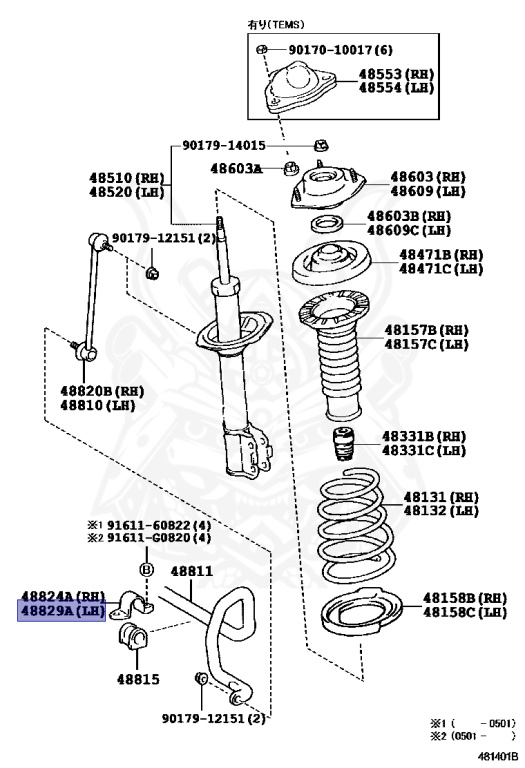 有り(TEMS)

90170-10017(6)

48553(RH)
48554(LH)

90179-14015

48603A

48510(RH)
48520(LH)

48603(RH)
48609(LH)

48603B(RH)
48609C(LH)

90179-12151(2)

48471B(RH)
48471C(LH)

48157B(RH)
48157C(LH)

48820B(RH)
48810(LH)

48331B(RH)
48331C(LH)

48131(RH)
48132(LH)

※1 91611-60822(4)
※2 91611-G0820(4)

B

48811

48824A(RH)
48829A(LH)

48158B(RH)
48158C(LH)

48815

90179-12151(2)

※1 (　　-0501)
※2 (0501-　　)

481401B