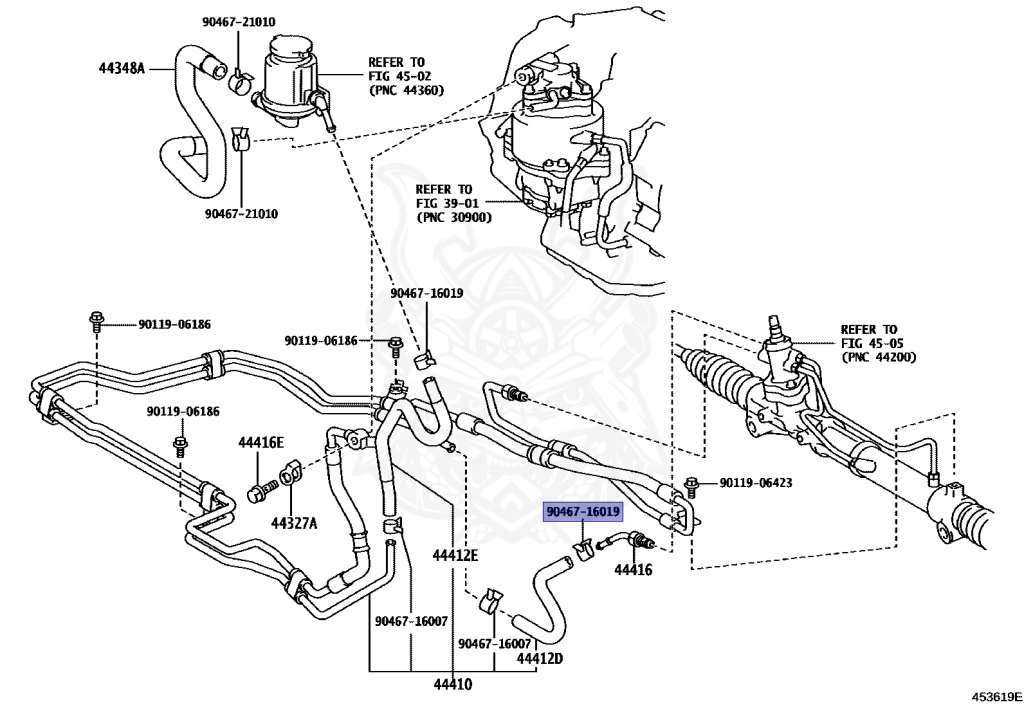 90467-21010
44348A
REFER TO FIG 45-02 (PNC 44360)
90467-21010
REFER TO FIG 39-01 (PNC 30900)
90467-16019
90119-06186
90119-06186
REFER TO FIG 45-05 (PNC 44200)
90119-06186
44416E
44327A
90119-06423
90467-16019
44412E
44416
90467-16007
90467-16007
44412D
44410
453619E