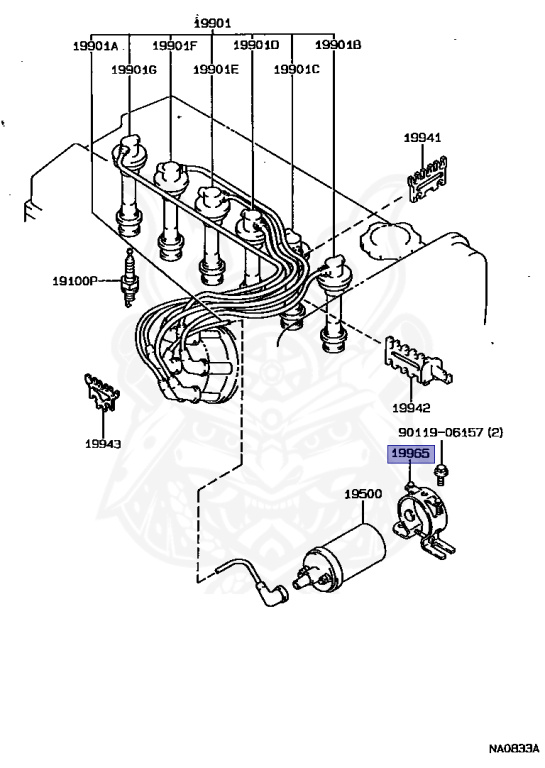 19901
19901A
19901F
19901D
19901B
19901G
19901E
19901C
19941
19100P
19942
19943
90119-06157 (2)
19965
19500
NA0833A