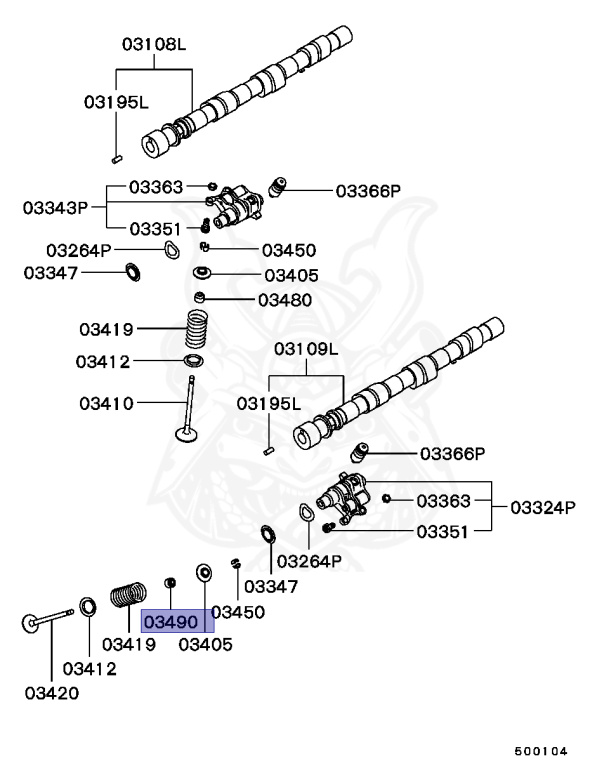 03108L
03195L
03363
03366P
03343P
03351
03264P
03450
03347
03405
03480
03419
03412
03109L
03410
03195L
03366P
03363
03324P
03351
03264P
03347
03450
03490
03419
03405
03412
03420
500104