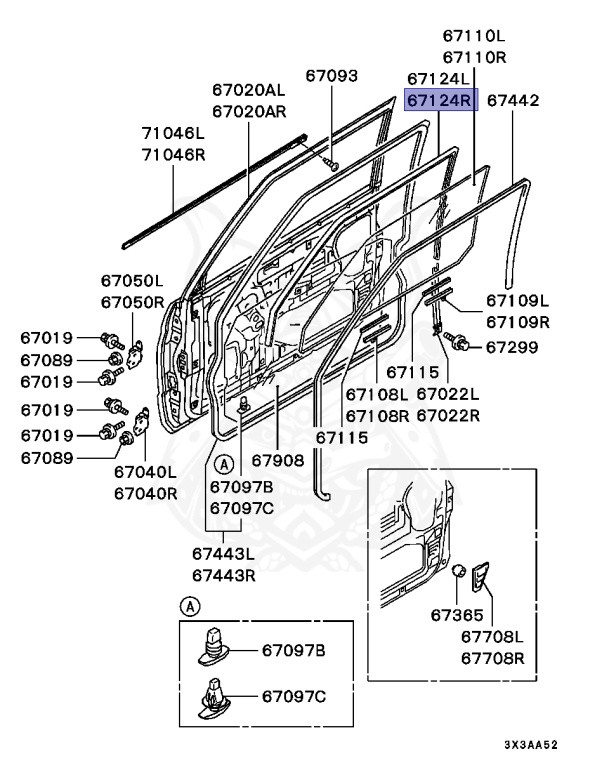 67110L
67110R
67124L
67124R
67442
67093
67020AL
67020AR
71046L
71046R
67050L
67050R
67019
67089
67019
67019
67019
67089
67040L
67040R
67109L
67109R
67299
67115
67108L
67108R
67022L
67022R
67115
67908
A
67097B
67097C
67443L
67443R
67365
67708L
67708R
A
67097B
67097C
3X3AA52