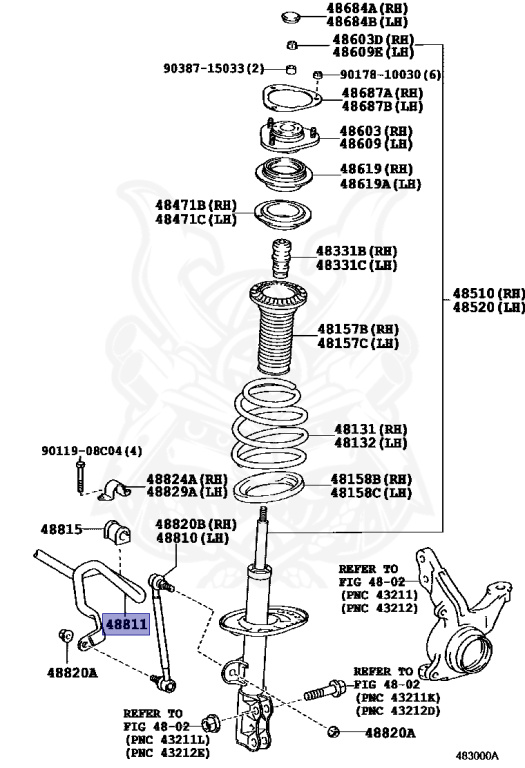 48684A(RH)
48684B(LH)
48603D(RH)
48609E(LH)
90387-15033(2)
90178-10030(6)
48687A(RH)
48687B(LH)
48603(RH)
48609(LH)
48619(RH)
48619A(LH)
48471B(RH)
48471C(LH)
48331B(RH)
48331C(LH)
48510(RH)
48520(LH)
48157B(RH)
48157C(LH)
48131(RH)
48132(LH)
90119-08C04(4)
48824A(RH)
48829A(LH)
48158B(RH)
48158C(LH)
48815
48820B(RH)
48810(LH)
REFER TO
FIG 48-02
(PNC 43211)
(PNC 43212)
48811
48820A
REFER TO
FIG 48-02
(PNC 43211K)
(PNC 43212D)
REFER TO
FIG 48-02
(PNC 43211L)
(PNC 43212E)
48820A
483000A