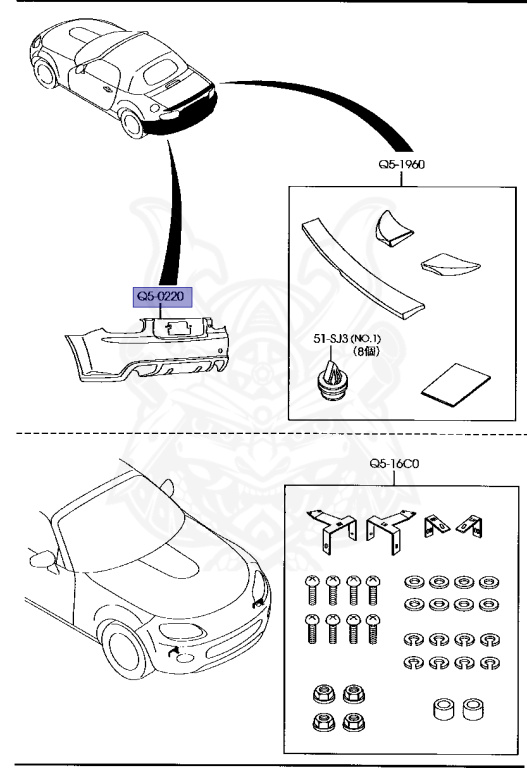 Q5-1960

Q5-0220

51-SJ3 (NO.1) (8個)

Q5-16C0