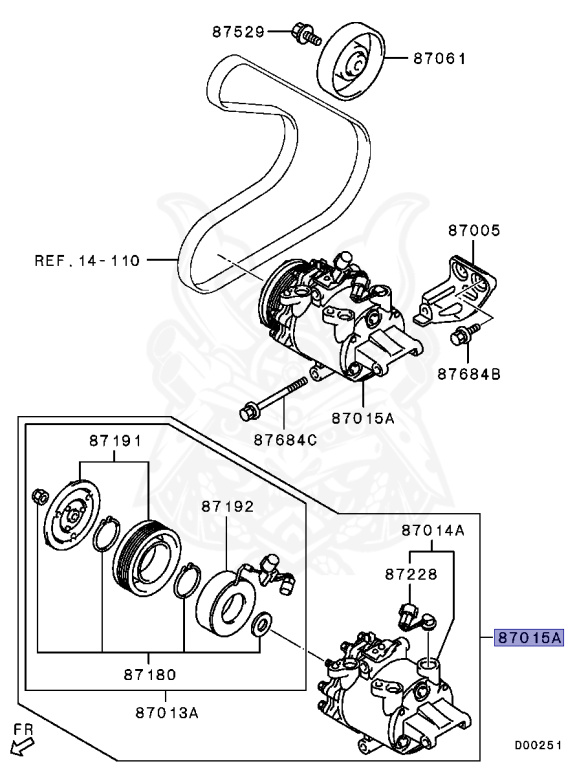 87529
87061
87005
REF. 14-110
87684B
87684C
87015A
87191
87192
87014A
87228
87015A
87180
87013A
FR
D00251