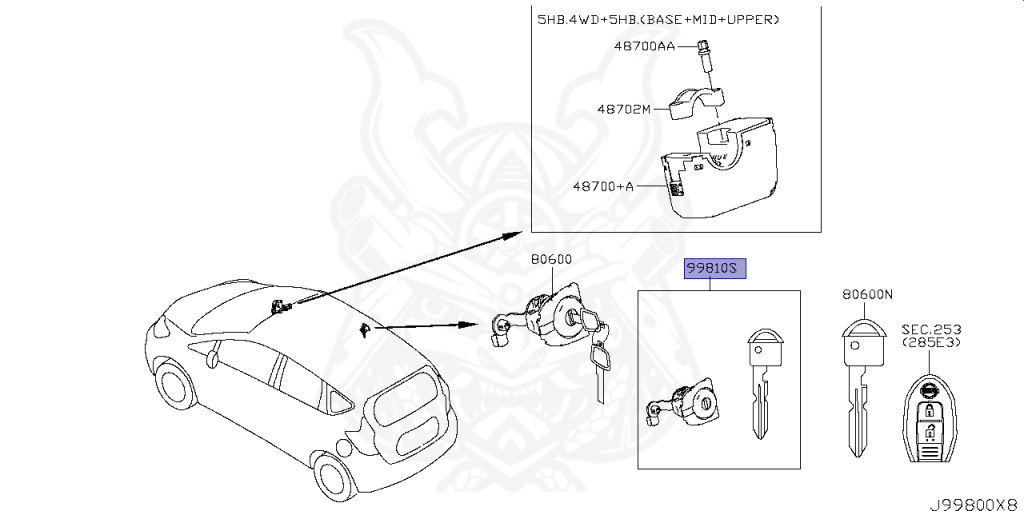 5HB.4WD+5HB.(BASE+MID+UPPER)
48700AA
48702M
48700+A
80600
99810S
80600N
SEC.253
(285E3)
J99800X8