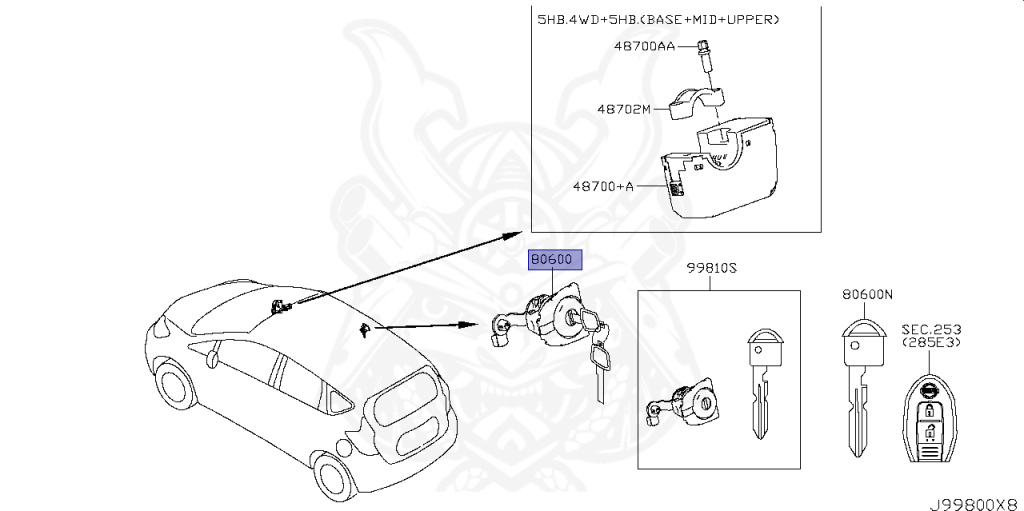 5HB.4WD+5HB.(BASE+MID+UPPER)

48700AA

48702M

48700+A

80600

99810S

80600N

SEC.253
(285E3)

J99800X8