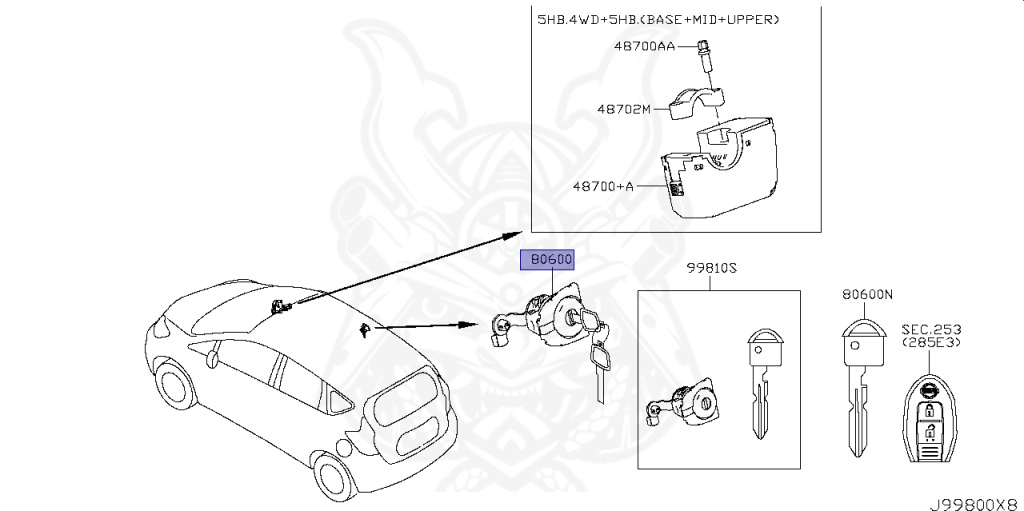 5HB.4WD+5HB.(BASE+MID+UPPER)

48700AA

48702M

48700+A

80600

99810S

80600N

SEC.253
(285E3)

J99800X8