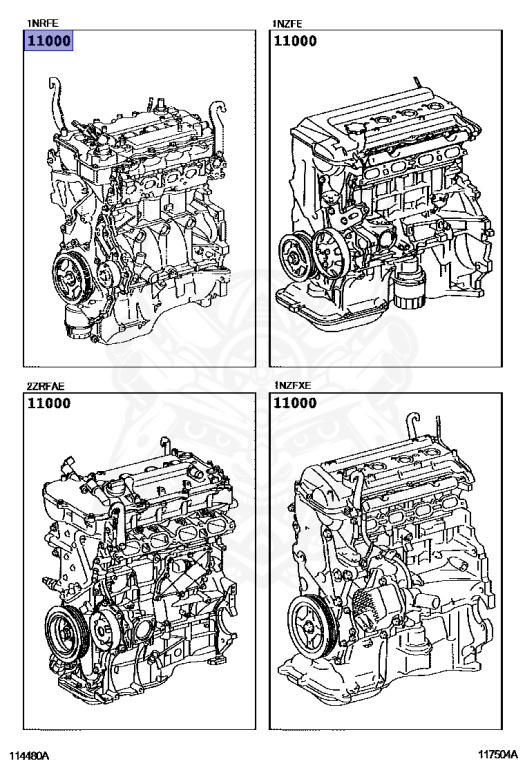 1NRFE
11000

1NZFE
11000

2ZRFAE
11000

1NZFXE
11000

114480A

117504A